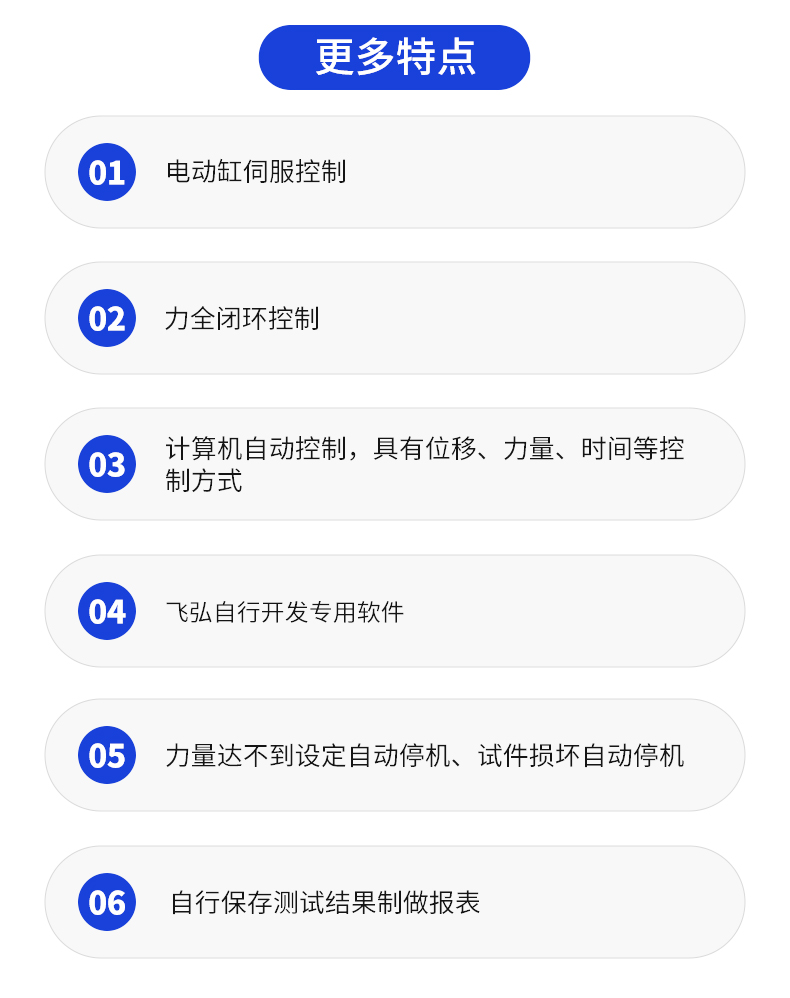 更多特点

01 电动缸伺服控制

02 力全闭环控制

03 计算机自动控制，具有位移、力量、时间等控制方式

04 飞弘自行开发专用软件

05 力量达不到设定自动停机、试件损坏自动停机

06 自行保存测试结果制做报表